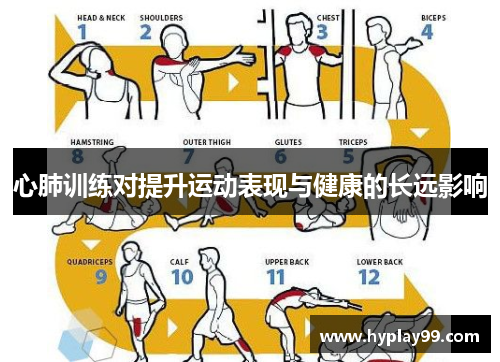 HEAD & NECK
1
SHOULDERS
2
CHEST
3
BICEPS
4
HAMSTRING
8
OUTER THIGH
7
GLUTES
6
TRICEPS
5

心肺训练对提升运动表现与健康的长远影响

QUADRICEPS
9
CALF
10
UPPER BACK
11
LOWER BACK
12

www.hyplay99.com